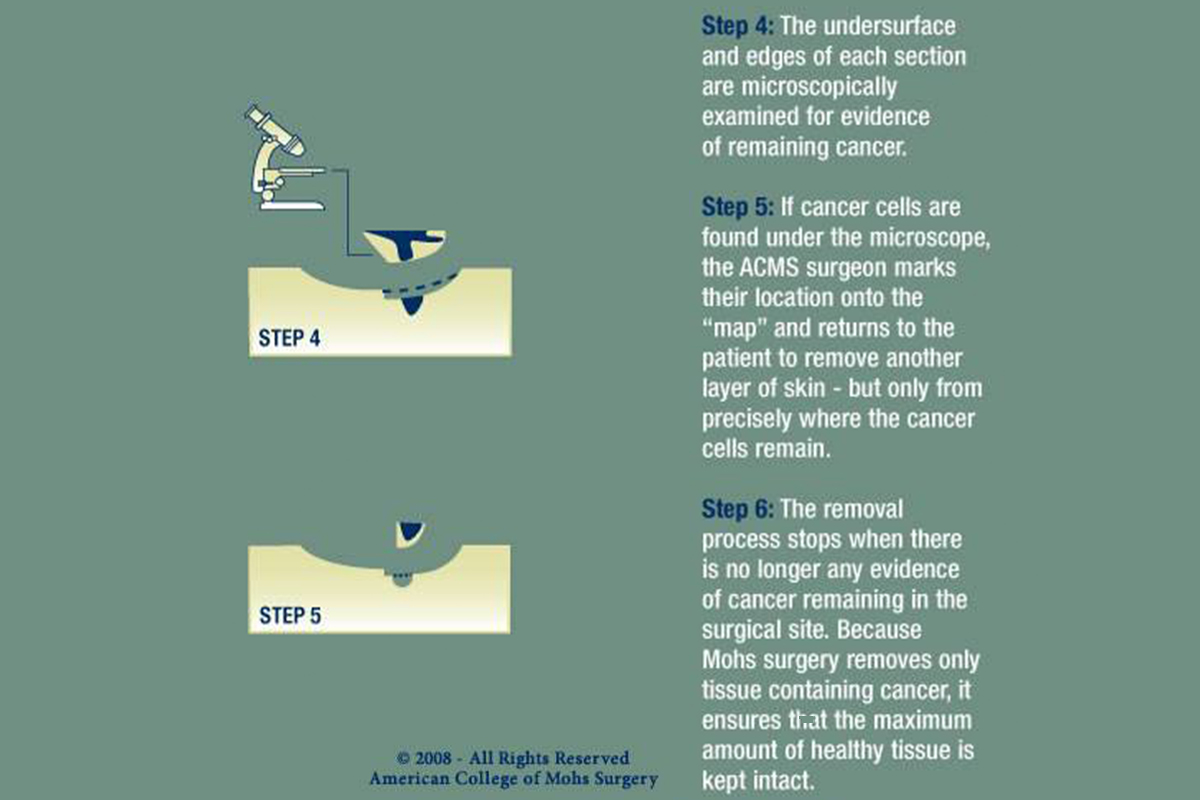 STEP 4

STEP 5

© 2008 - All Rights Reserved
American College of Mohs Surgery

Step 4: The undersurface and edges of each section are microscopically examined for evidence of remaining cancer.

Step 5: If cancer cells are found under the microscope, the ACMS surgeon marks their location onto the "map" and returns to the patient to remove another layer of skin - but only from precisely where the cancer cells remain.

Step 6: The removal process stops when there is no longer any evidence of cancer remaining in the surgical site. Because Mohs surgery removes only tissue containing cancer, it ensures that the maximum amount of healthy tissue is kept intact.